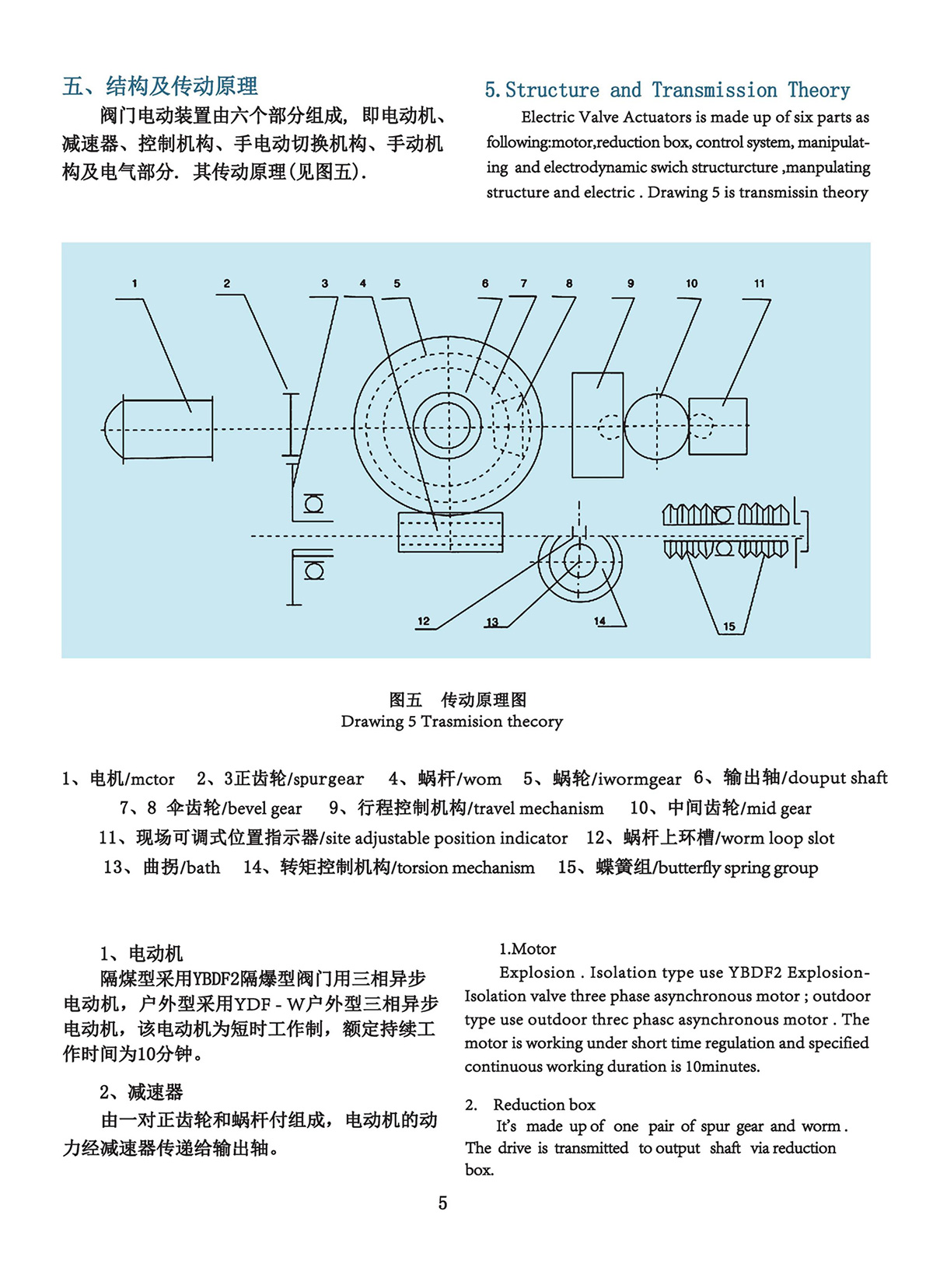 五、结构及传动原理

阀门电动装置由六个部分组成，即电动机、减速器、控制机构、手电动切换机构、手动机构及电气部分．其传动原理(见图五).

5. Structure and Transmission Theory

Electric Valve Actuators is made up of six parts as following:motor,reduction box, control system, manipulating and electrodynamic swich structurcture ,manpulating structure and electric . Drawing 5 is transmissin theory

1 2 3 4 5 6 7 8 9 10 11

12 13 14 15

图五 传动原理图
Drawing 5 Trasmision thecory

1、电机/mctor 2、3正齿轮/spurgear 4、蜗杆/wom 5、蜗轮/iwormgear 6、输出轴/douput shaft 7、8 伞齿轮/bevel gear 9、行程控制机构/travel mechanism 10、中间齿轮/mid gear 11、现场可调式位置指示器/site adjustable position indicator 12、蜗杆上环槽/worm loop slot 13、曲拐/bath 14、转矩控制机构/torsion mechanism 15、蝶簧组/butterfly spring group

1、电动机

隔煤型采用YBDF2隔爆型阀门用三相异步电动机，户外型采用YDF - W户外型三相异步电动机，该电动机为短时工作制，额定持续工作时间为10分钟。

2、减速器

由一对正齿轮和蜗杆付组成，电动机的动力经减速器传递给输出轴。

1.Motor

Explosion . Isolation type use YBDF2 Explosion-Isolation valve three phase asynchronous motor ; outdoor type use outdoor threc phasc asynchronous motor . The motor is working under short time regulation and specified continuous working duration is 10minutes.

2. Reduction box

It's made up of one pair of spur gear and worm . The drive is transmitted to output shaft via reduction box.

5